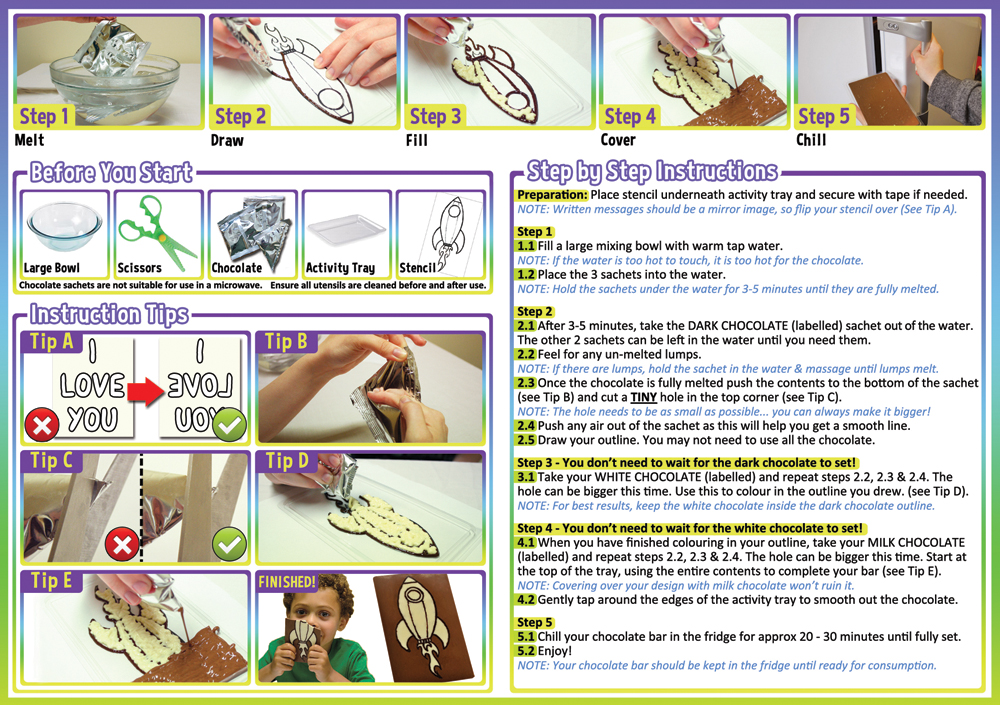 Step 1
Melt

Step 2
Draw

Step 3
Fill

Step 4
Cover

Step 5
Chill

Before You Start

Large Bowl

Scissors

Chocolate

Activity Tray

Stencil

Chocolate sachets are not suitable for use in a microwave. Ensure all utensils are cleaned before and after use.

Instruction Tips

Tip A

I LOVE YOU

I LOVE YOU

Tip B

Tip C

Tip D

Tip E

FINISHED!

Step by Step Instructions

Preparation: Place stencil underneath activity tray and secure with tape if needed.
NOTE: Written messages should be a mirror image, so flip your stencil over (See Tip A).

Step 1
1.1 Fill a large mixing bowl with warm tap water.
NOTE: If the water is too hot to touch, it is too hot for the chocolate.
1.2 Place the 3 sachets into the water.
NOTE: Hold the sachets under the water for 3-5 minutes until they are fully melted.

Step 2
2.1 After 3-5 minutes, take the DARK CHOCOLATE (labelled) sachet out of the water. The other 2 sachets can be left in the water until you need them.
2.2 Feel for any un-melted lumps.
NOTE: If there are lumps, hold the sachet in the water & massage until lumps melt.
2.3 Once the chocolate is fully melted push the contents to the bottom of the sachet (see Tip B) and cut a TINY hole in the top corner (see Tip C).
NOTE: The hole needs to be as small as possible... you can always make it bigger!
2.4 Push any air out of the sachet as this will help you get a smooth line.
2.5 Draw your outline. You may not need to use all the chocolate.

Step 3 - You don't need to wait for the dark chocolate to set!
3.1 Take your WHITE CHOCOLATE (labelled) and repeat steps 2.2, 2.3 & 2.4. The hole can be bigger this time. Use this to colour in the outline you drew. (see Tip D).
NOTE: For best results, keep the white chocolate inside the dark chocolate outline.

Step 4 - You don't need to wait for the white chocolate to set!
4.1 When you have finished colouring in your outline, take your MILK CHOCOLATE (labelled) and repeat steps 2.2, 2.3 & 2.4. The hole can be bigger this time. Start at the top of the tray, using the entire contents to complete your bar (see Tip E).
NOTE: Covering over your design with milk chocolate won't ruin it.
4.2 Gently tap around the edges of the activity tray to smooth out the chocolate.

Step 5
5.1 Chill your chocolate bar in the fridge for approx 20 - 30 minutes until fully set.
5.2 Enjoy!
NOTE: Your chocolate bar should be kept in the fridge until ready for consumption.